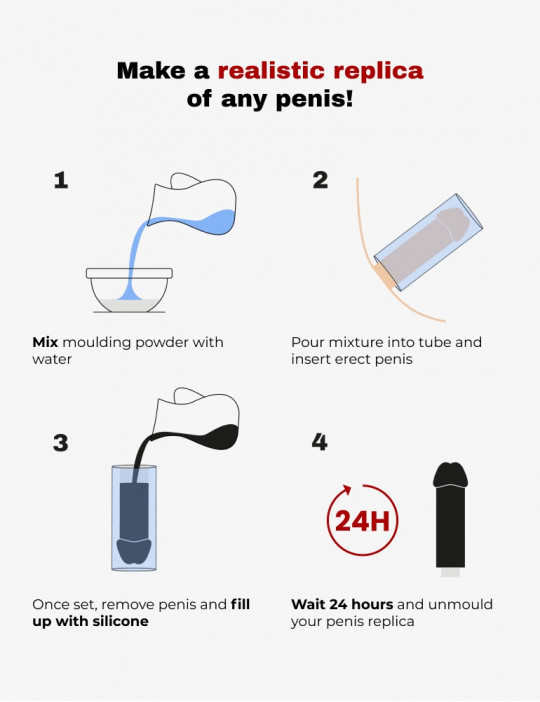 Make a realistic replica of any penis!

1

Mix moulding powder with water

2

Pour mixture into tube and insert erect penis

3

Once set, remove penis and fill up with silicone

4

24H

Wait 24 hours and unmould your penis replica