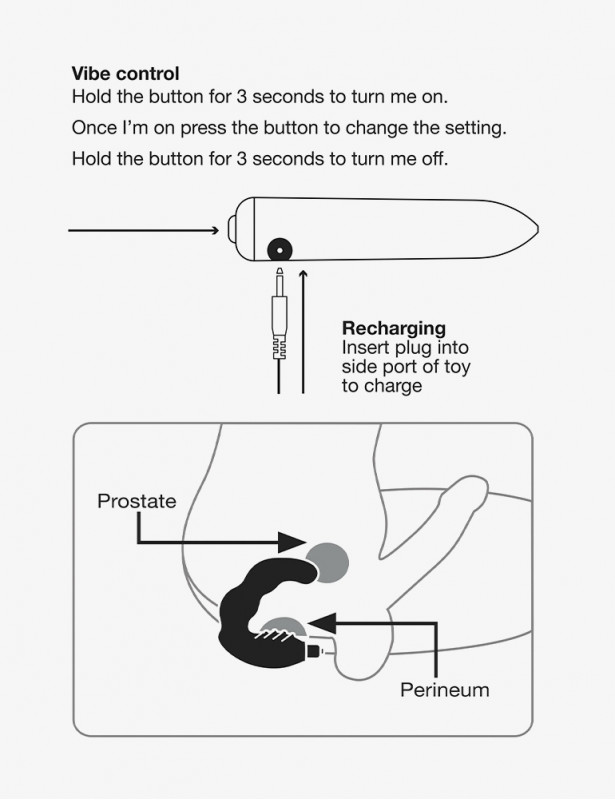 **Vibe control**
Hold the button for 3 seconds to turn me on.
Once I'm on press the button to change the setting.
Hold the button for 3 seconds to turn me off.

**Recharging**
Insert plug into side port of toy to charge

Prostate

Perineum